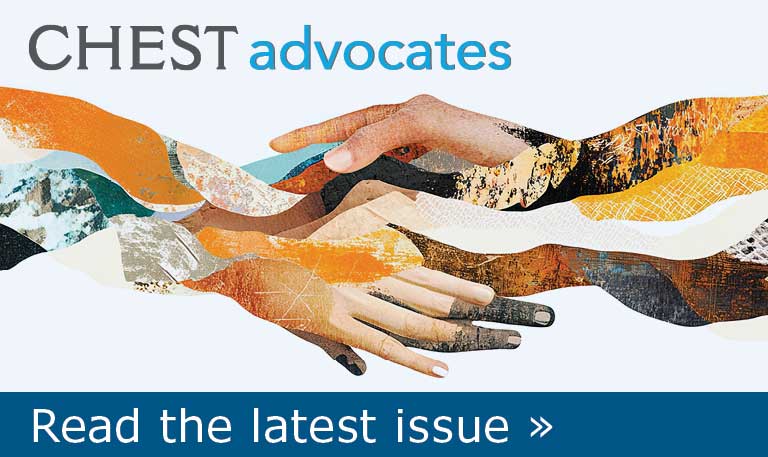 CHEST advocates

Read the latest issue »